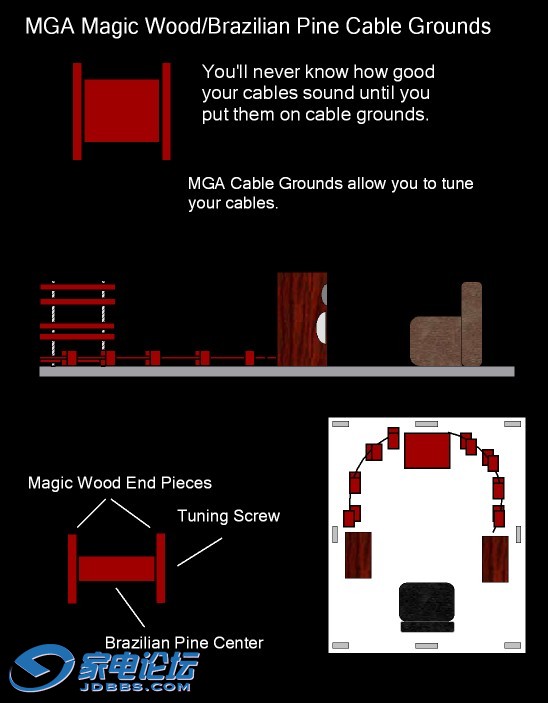 MGA Magic Wood/Brazilian Pine Cable Grounds

You'll never know how good your cables sound until you put them on cable grounds.

MGA Cable Grounds allow you to tune your cables.

Magic Wood End Pieces

Tuning Screw

Brazilian Pine Center

家电论坛
JDBBS.COM