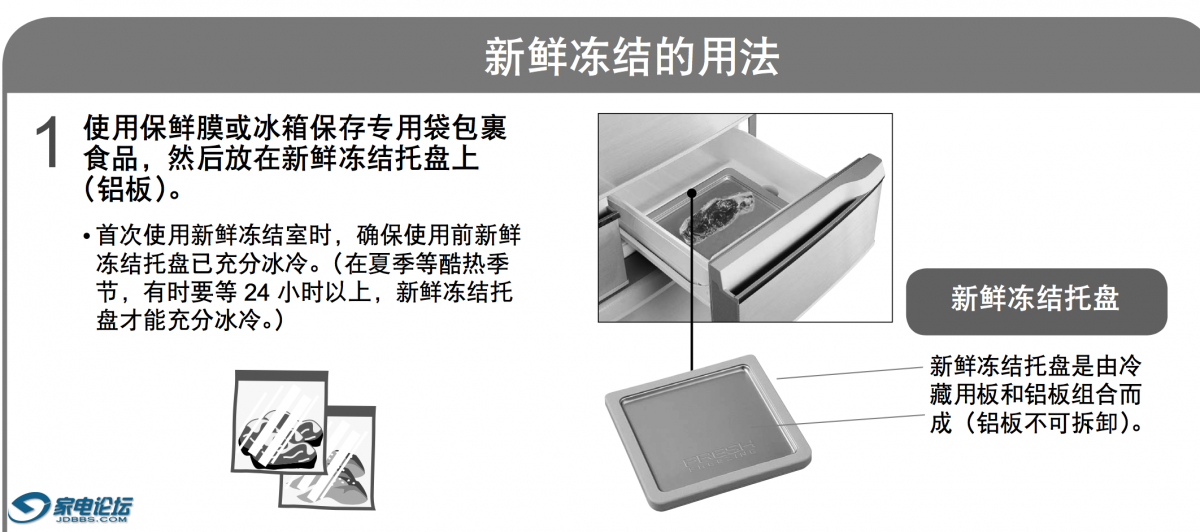 新鲜冻结的用法

1 使用保鲜膜或冰箱保存专用袋包裹食品，然后放在新鲜冻结托盘上（铝板）。

• 首次使用新鲜冻结室时，确保使用前新鲜冻结托盘已充分冰冷。（在夏季等酷热季节，有时要等 24 小时以上，新鲜冻结托盘才能充分冰冷。）

新鲜冻结托盘

新鲜冻结托盘是由冷藏用板和铝板组合而成（铝板不可拆卸）。

家电论坛
JDBBS.COM