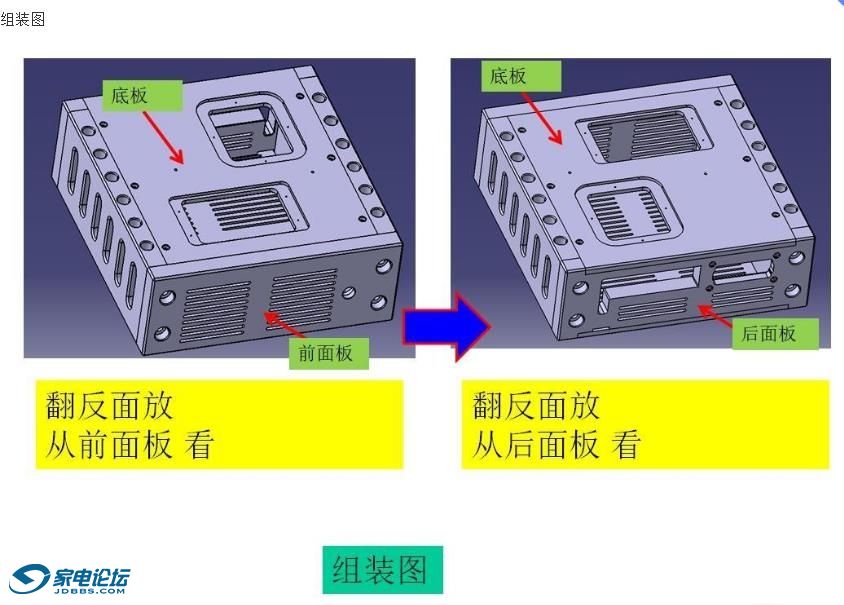 组装图

底板

前面板

底板

后面板

翻反面放
从前面板 看

翻反面放
从后面板 看

家电论坛
JDBBS.COM

组装图