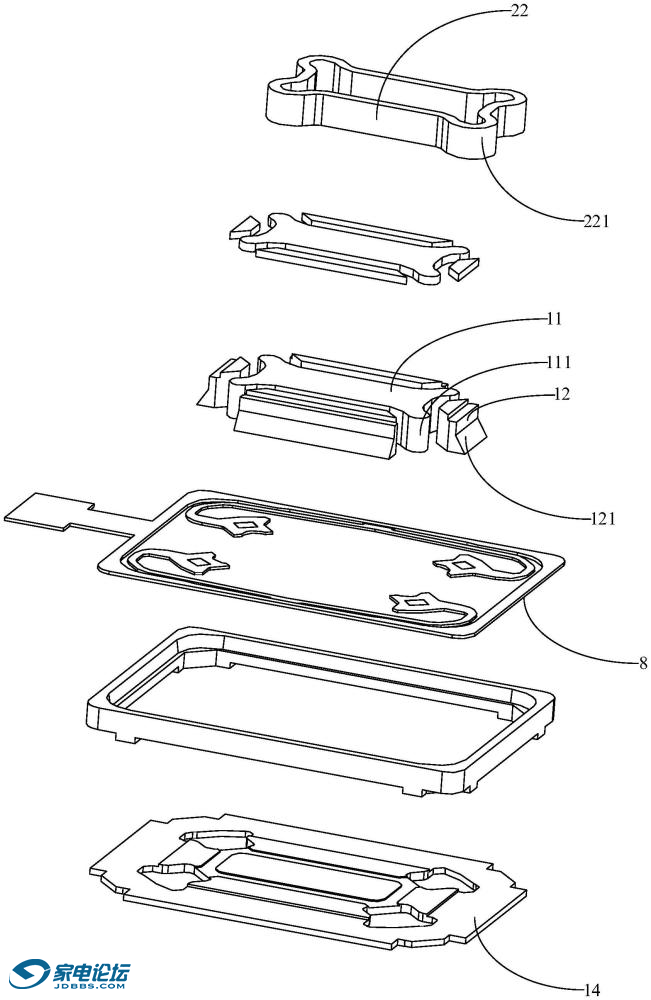 22

221

11

111

12

121

8

14

家电论坛
JDBBS.COM