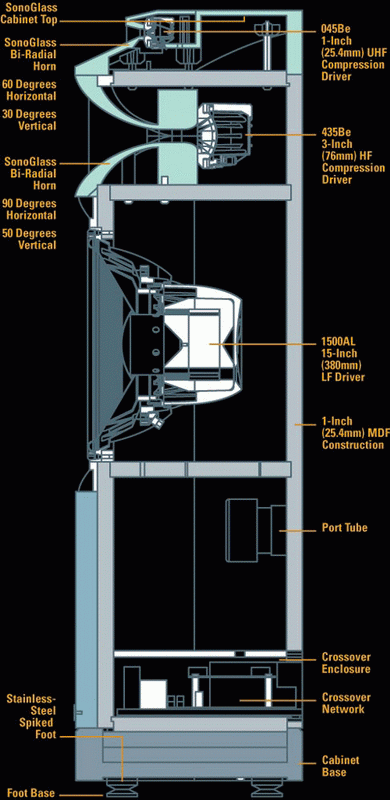 SonoGlass Cabinet Top

SonoGlass Bi-Radial Horn

60 Degrees Horizontal

30 Degrees Vertical

SonoGlass Bi-Radial Horn

90 Degrees Horizontal

50 Degrees Vertical

Stainless-Steel Spiked Foot

Foot Base

045Be 1-Inch (25.4mm) UHF Compression Driver

435Be 3-Inch (76mm) HF Compression Driver

1500AL 15-Inch (380mm) LF Driver

1-Inch (25.4mm) MDF Construction

Port Tube

Crossover Enclosure

Crossover Network

Cabinet Base